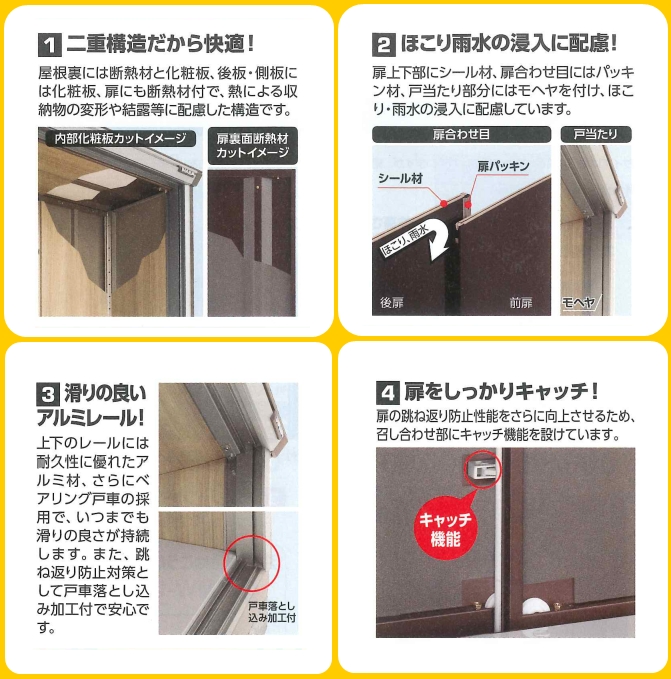 1 二重構造だから快適！

屋根裏には断熱材と化粧板、後板・側板には化粧板、扉にも断熱材付で、熱による収納物の変形や結露等に配慮した構造です。

内部化粧板カットイメージ

扉裏面断熱材カットイメージ

2 ほこり雨水の浸入に配慮！

扉上下部にシール材、扉合わせ目にはパッキン材、戸当たり部分にはモヘヤを付け、ほこり・雨水の浸入に配慮しています。

扉合わせ目

戸当たり

シール材

扉パッキン

ほこり、雨水

後扉

前扉

モヘヤ

3 滑りの良いアルミレール！

上下のレールには耐久性に優れたアルミ材、さらにベアリング戸車の採用で、いつまでも滑りの良さが持続します。また、跳ね返り防止対策として戸車落とし込み加工付で安心です。

戸車落とし込み加工付

4 扉をしっかりキャッチ！

扉の跳ね返り防止性能をさらに向上させるため、召し合わせ部にキャッチ機能を設けています。

キャッチ機能